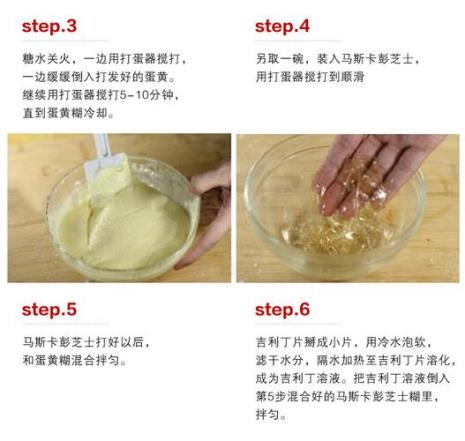 step.3

糖水关火，一边用打蛋器搅打，一边缓缓倒入打发好的蛋黄。继续用打蛋器搅打5-10分钟，直到蛋黄糊冷却。

step.4

另取一碗，装入马斯卡彭芝士，用打蛋器搅打到顺滑

step.5

马斯卡彭芝士打好以后，和蛋黄糊混合拌匀。

step.6

吉利丁片掰成小片，用冷水泡软，滤干水分，隔水加热至吉利丁片溶化，成为吉利丁溶液。把吉利丁溶液倒入第5步混合好的马斯卡彭芝士糊里，拌匀。