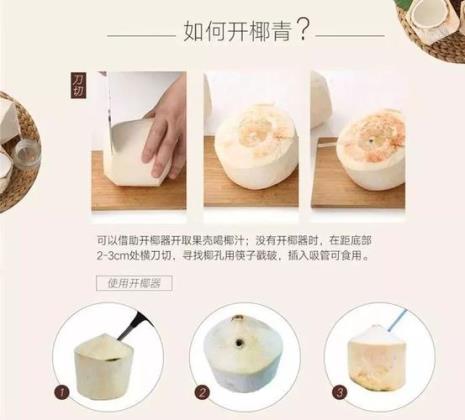 如何开椰青？

刀切

可以借助开椰器开取果壳喝椰汁；没有开椰器时，在距底部2-3cm处横刀切，寻找椰孔用筷子戳破，插入吸管可食用。

使用开椰器

1

2

3