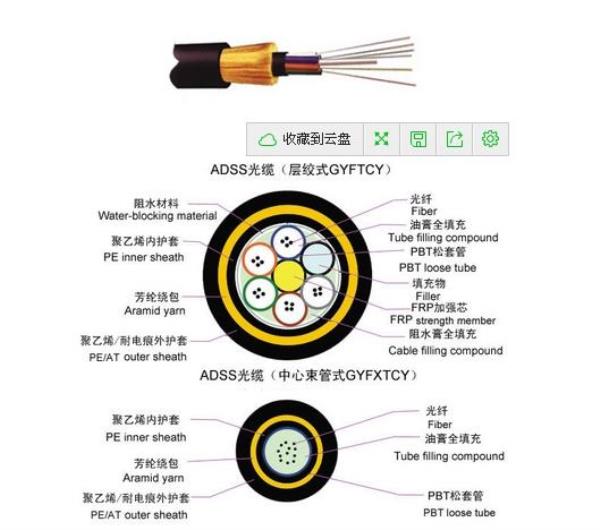 收藏到云盘

ADSS光缆（层绞式GYFTCY）

阻水材料
Water-blocking material

聚乙烯内护套
PE inner sheath

芳纶绕包
Aramid yarn

聚乙烯/耐电痕外护套
PE/AT outer sheath

光纤
Fiber

油膏全填充
Tube filling compound

PBT松套管
PBT loose tube

填充物
Filler

FRP加强芯
FRP strength member

阻水膏全填充
Cable filling compound

ADSS光缆（中心束管式GYFXTCY）

聚乙烯内护套
PE inner sheath

芳纶绕包
Aramid yarn

聚乙烯/耐电痕外护套
PE/AT outer sheath

光纤
Fiber

油膏全填充
Tube filling compound

PBT松套管
PBT loose tube