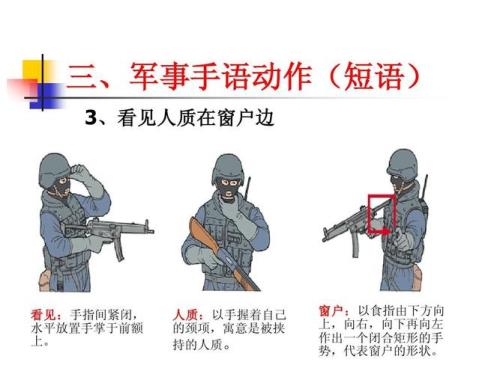 三、军事手语动作（短语）

3、看见人质在窗户边

看见：手指间紧闭，水平放置手掌于前额上。

人质：以手握着自己的颈项，寓意是被挟持的人质。

窗户：以食指由下方向上，向右，向下再向左作出一个闭合矩形的手势，代表窗户的形状。