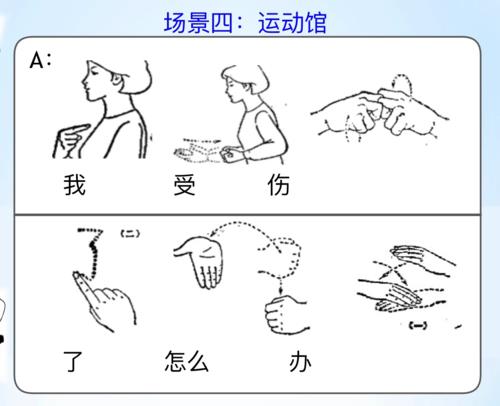 场景四：运动馆

A:

我 受 伤

(二)

(一)

了 怎么 办