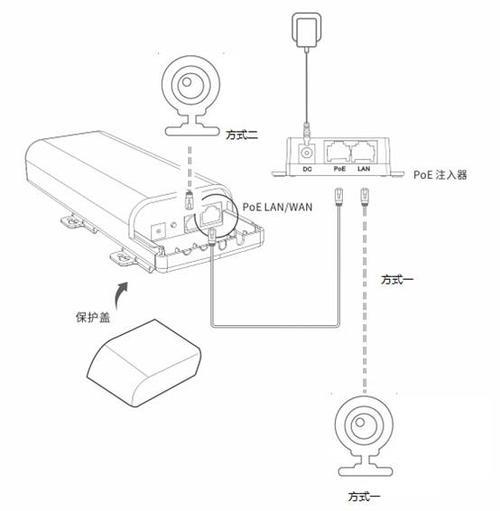 方式二

DC PoE LAN

PoE 注入器

PoE LAN/WAN

方式一

保护盖

方式一