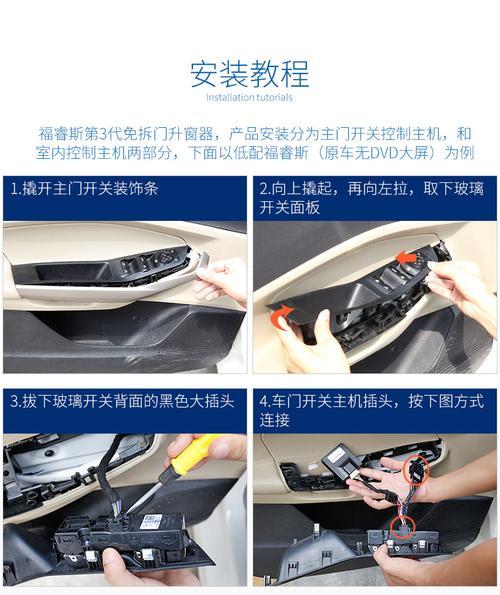 安装教程
Installation tutorials

福睿斯第3代免拆门升窗器，产品安装分为主门开关控制主机，和室内控制主机两部分，下面以低配福睿斯（原车无DVD大屏）为例

1.撬开主门开关装饰条

2.向上撬起，再向左拉，取下玻璃开关面板

3.拔下玻璃开关背面的黑色大插头

4.车门开关主机插头，按下图方式连接