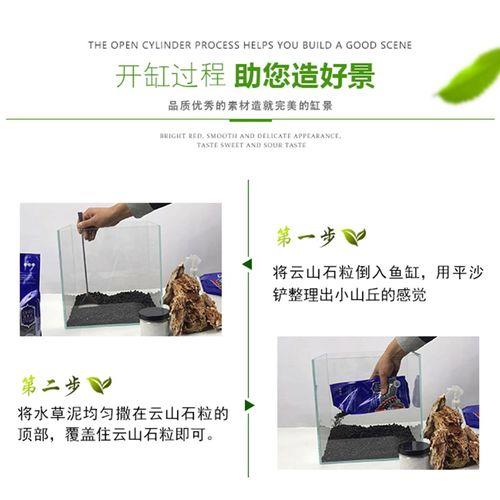 THE OPEN CYLINDER PROCESS HELPS YOU BUILD A GOOD SCENE

开缸过程 助您造好景

品质优秀的素材造就完美的缸景

BRIGHT RED, SMOOTH AND DELICATE APPEARANCE, TASTE SWEET AND SOUR TASTE

第一步

将云山石粒倒入鱼缸，用平沙铲整理出小山丘的感觉

第二步

将水草泥均匀撒在云山石粒的顶部，覆盖住云山石粒即可。