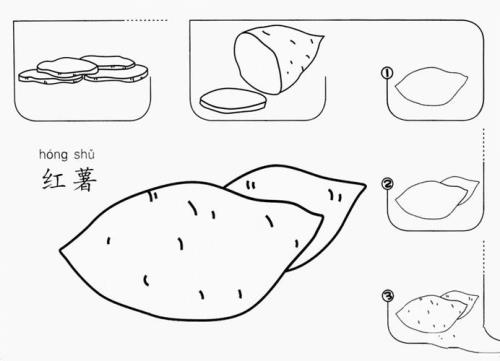 ①

hóng shǔ
红 薯

②

③