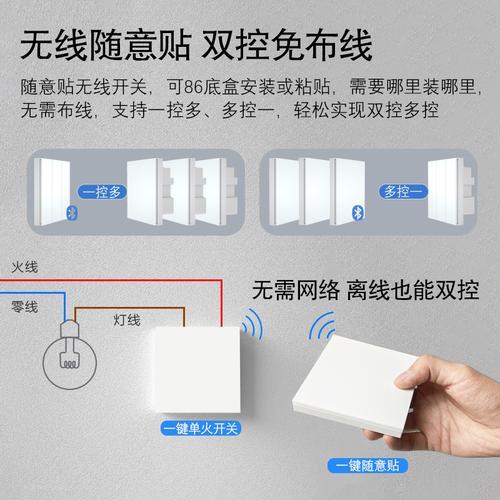 无线随意贴 双控免布线

随意贴无线开关，可86底盒安装或粘贴，需要哪里装哪里，无需布线，支持一控多、多控一，轻松实现双控多控

一控多

多控一

火线

零线

灯线

无需网络 离线也能双控

一键单火开关

一键随意贴