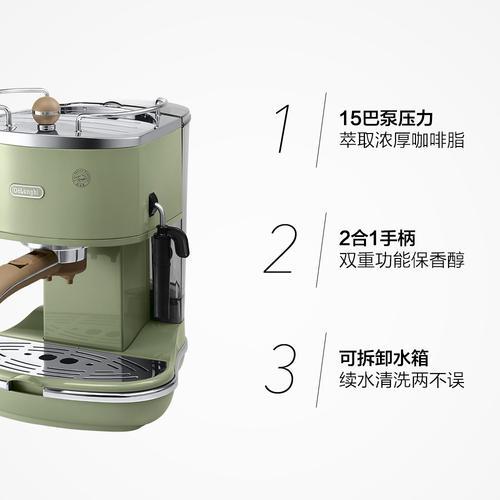 DeLonghi

1
15巴泵压力
萃取浓厚咖啡脂

2
2合1手柄
双重功能保香醇

3
可拆卸水箱
续水清洗两不误