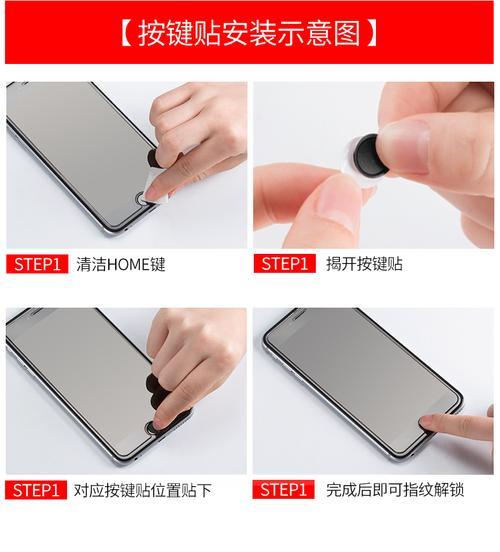 【按键贴安装示意图】

STEP1 清洁HOME键

STEP1 揭开按键贴

STEP1 对应按键贴位置贴下

STEP1 完成后即可指纹解锁