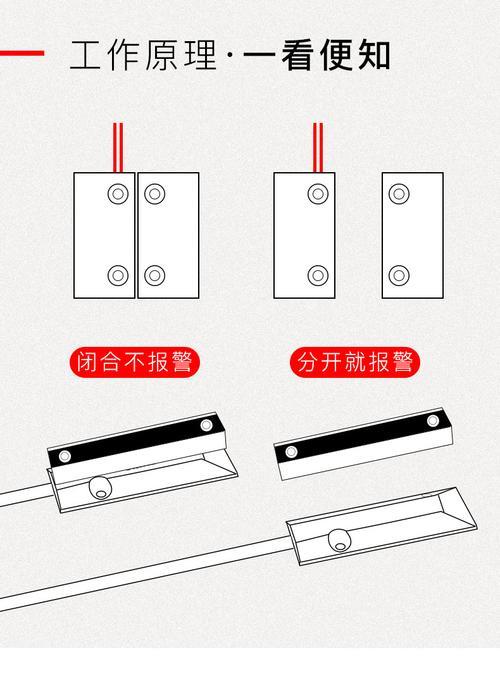 工作原理·一看便知

闭合不报警

分开就报警