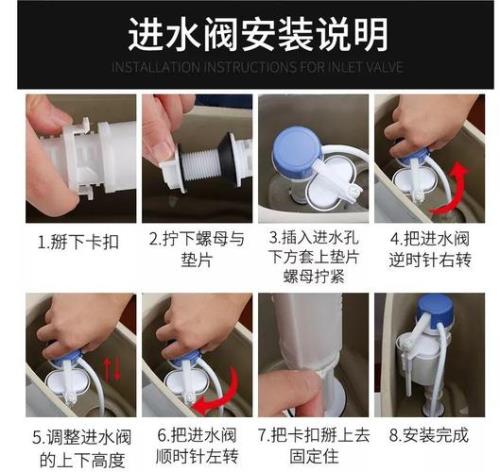 进水阀安装说明
INSTALLATION INSTRUCTIONS FOR INLET VALVE

1.掰下卡扣

2.拧下螺母与垫片

3.插入进水孔下方套上垫片螺母拧紧

4.把进水阀逆时针右转

5.调整进水阀的上下高度

6.把进水阀顺时针左转

7.把卡扣掰上去固定住

8.安装完成