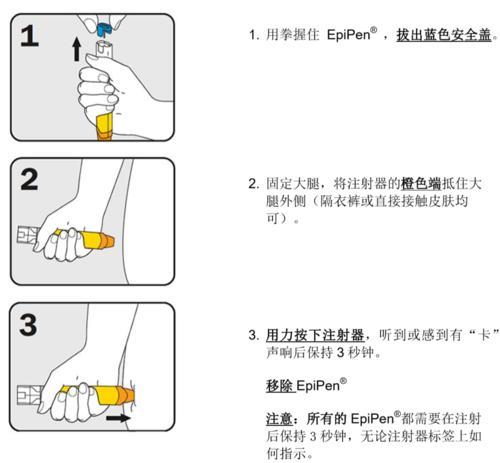 1

1. 用拳握住 EpiPen®，拔出蓝色安全盖。

2

2. 固定大腿，将注射器的橙色端抵住大腿外侧（隔衣裤或直接接触皮肤均可）。

3

3. 用力按下注射器，听到或感到有“卡”声响后保持 3 秒钟。

移除 EpiPen®

注意：所有的 EpiPen®都需要在注射后保持 3 秒钟，无论注射器标签上如何指示。