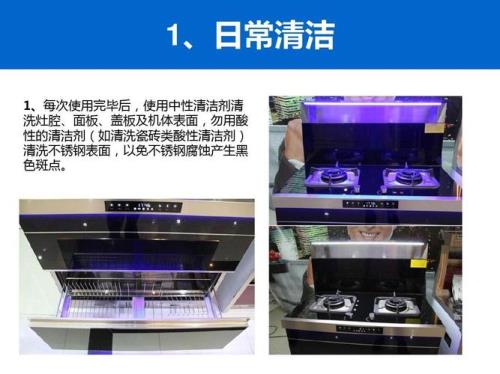 1、日常清洁

1、每次使用完毕后，使用中性清洁剂清洗灶腔、面板、盖板及机体表面，勿用酸性的清洁剂（如清洗瓷砖类酸性清洁剂）清洗不锈钢表面，以免不锈钢腐蚀产生黑色斑点。