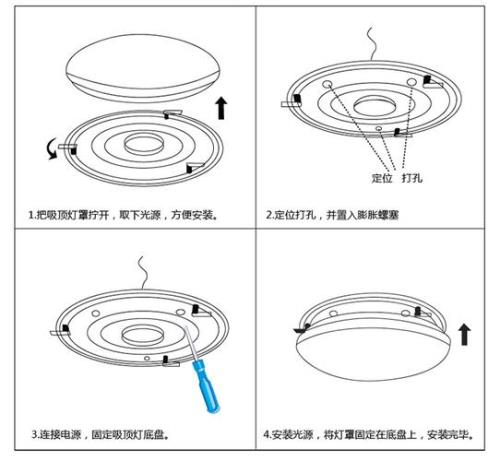 1.把吸顶灯罩拧开，取下光源，方便安装。

定位 打孔

2.定位打孔，并置入膨胀螺塞

3.连接电源，固定吸顶灯底盘。

4.安装光源，将灯罩固定在底盘上，安装完毕。