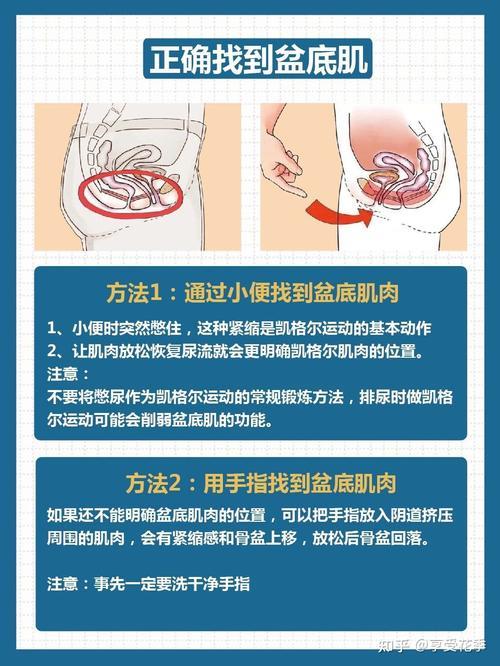 正确找到盆底肌

方法1：通过小便找到盆底肌肉

1、小便时突然憋住，这种紧缩是凯格尔运动的基本动作
2、让肌肉放松恢复尿流就会更明确凯格尔肌肉的位置。
注意：
不要将憋尿作为凯格尔运动的常规锻炼方法，排尿时做凯格尔运动可能会削弱盆底肌的功能。

方法2：用手指找到盆底肌肉

如果还不能明确盆底肌肉的位置，可以把手指放入阴道挤压周围的肌肉，会有紧缩感和骨盆上移，放松后骨盆回落。

注意：事先一定要洗干净手指

知乎 @享受花季