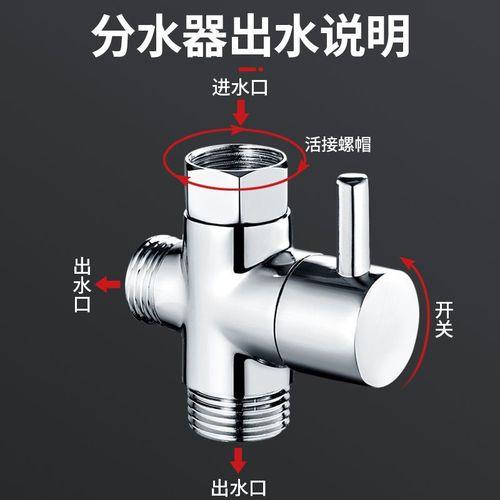 分水器出水说明

进水口

活接螺帽

出水口

开关

出水口